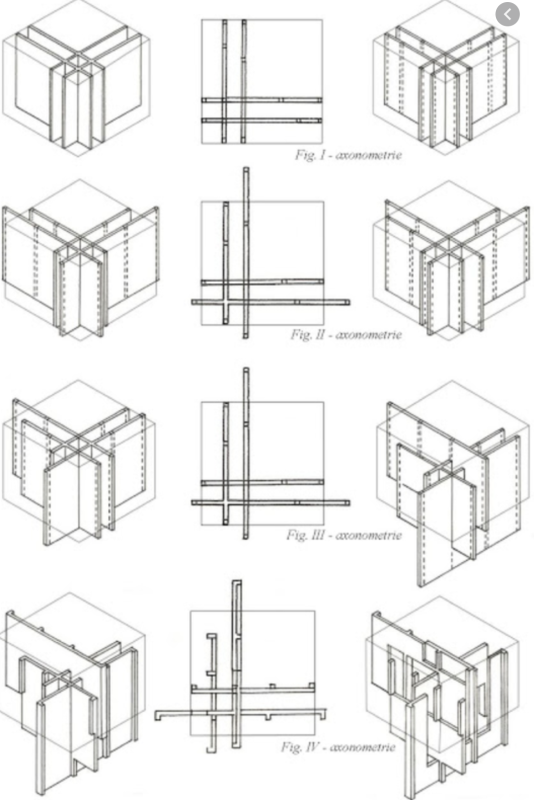 Fig. I - axonometrie

Fig. II - axonometrie

Fig. III - axonometrie

Fig. IV - axonometrie